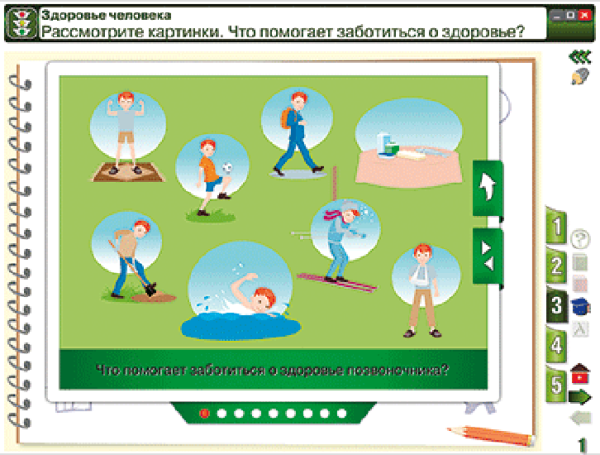 Здоровье человека
Рассмотрите картинки. Что помогает заботиться о здоровье?

Что помогает заботиться о здоровье позвоночника?

1
2
3
4
5

1